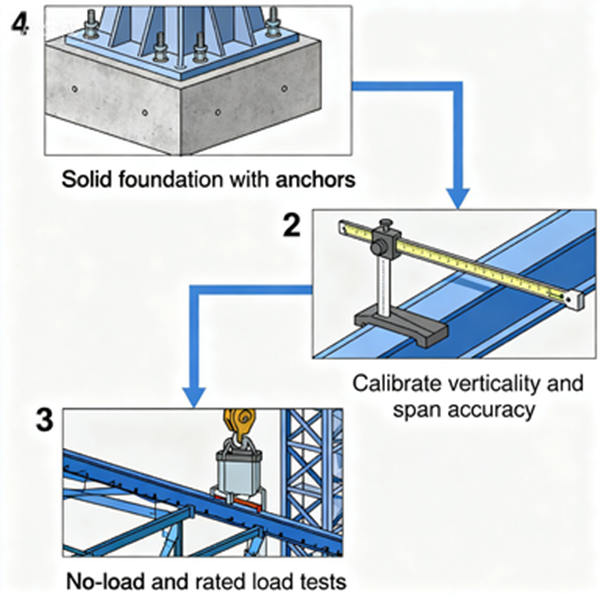 4

Solid foundation with anchors

2

Calibrate verticality and span accuracy

3

No-load and rated load tests