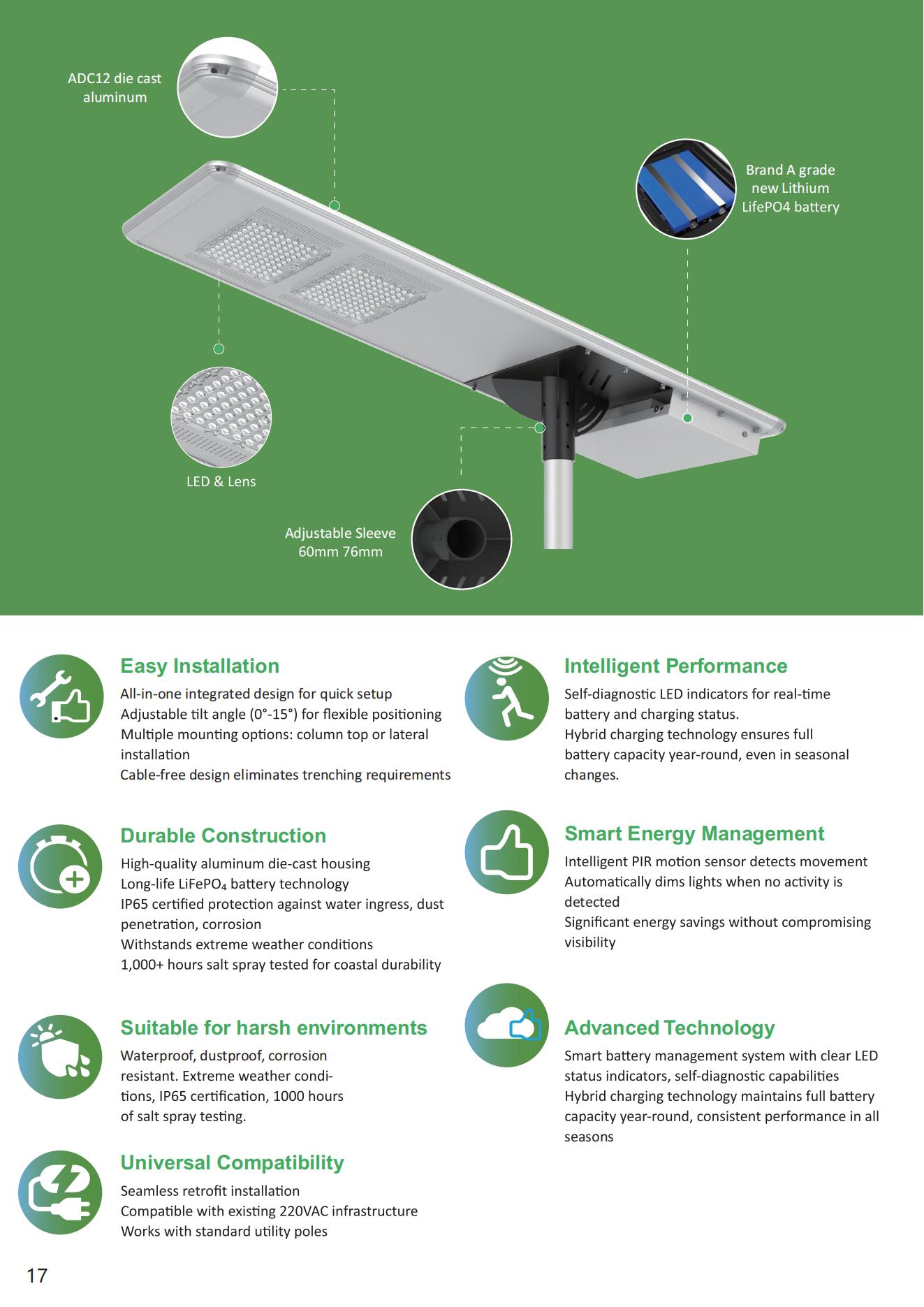 ADC12 die cast aluminum

Brand A grade new Lithium LifePO4 battery

LED & Lens

Adjustable Sleeve 60mm 76mm

Easy Installation

All-in-one integrated design for quick setup
Adjustable tilt angle (0°-15°) for flexible positioning
Multiple mounting options: column top or lateral installation
Cable-free design eliminates trenching requirements

Durable Construction

High-quality aluminum die-cast housing
Long-life $LiFePO_4$ battery technology
IP65 certified protection against water ingress, dust penetration, corrosion
Withstands extreme weather conditions
1,000+ hours salt spray tested for coastal durability

Suitable for harsh environments

Waterproof, dustproof, corrosion resistant. Extreme weather conditions, IP65 certification, 1000 hours of salt spray testing.

Universal Compatibility

Seamless retrofit installation
Compatible with existing 220VAC infrastructure
Works with standard utility poles

Intelligent Performance

Self-diagnostic LED indicators for real-time battery and charging status.
Hybrid charging technology ensures full battery capacity year-round, even in seasonal changes.

Smart Energy Management

Intelligent PIR motion sensor detects movement
Automatically dims lights when no activity is detected
Significant energy savings without compromising visibility

Advanced Technology

Smart battery management system with clear LED status indicators, self-diagnostic capabilities
Hybrid charging technology maintains full battery capacity year-round, consistent performance in all seasons

17