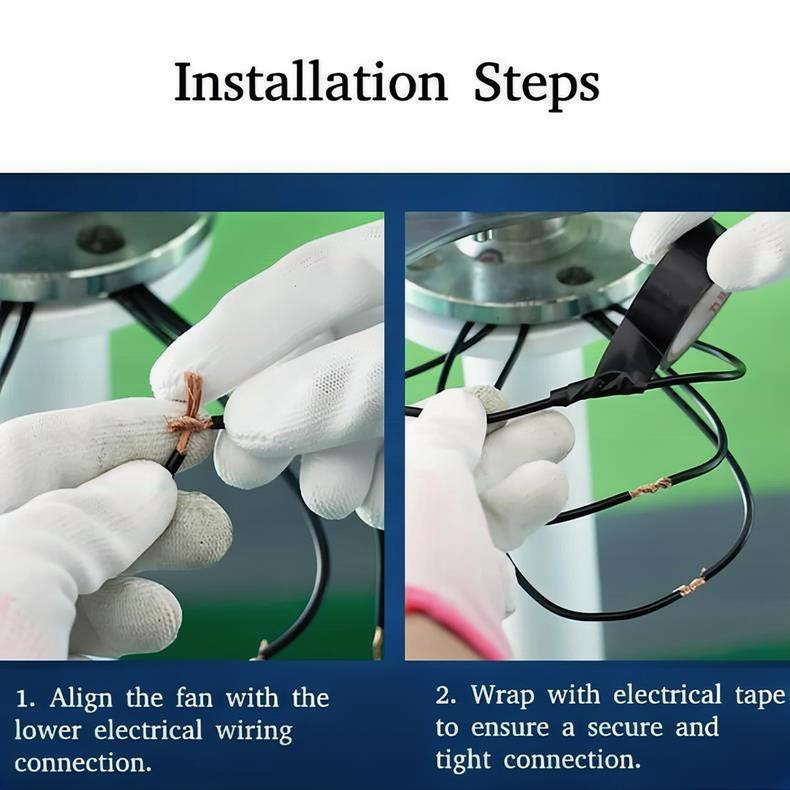 Installation Steps

1. Align the fan with the lower electrical wiring connection.

2. Wrap with electrical tape to ensure a secure and tight connection.